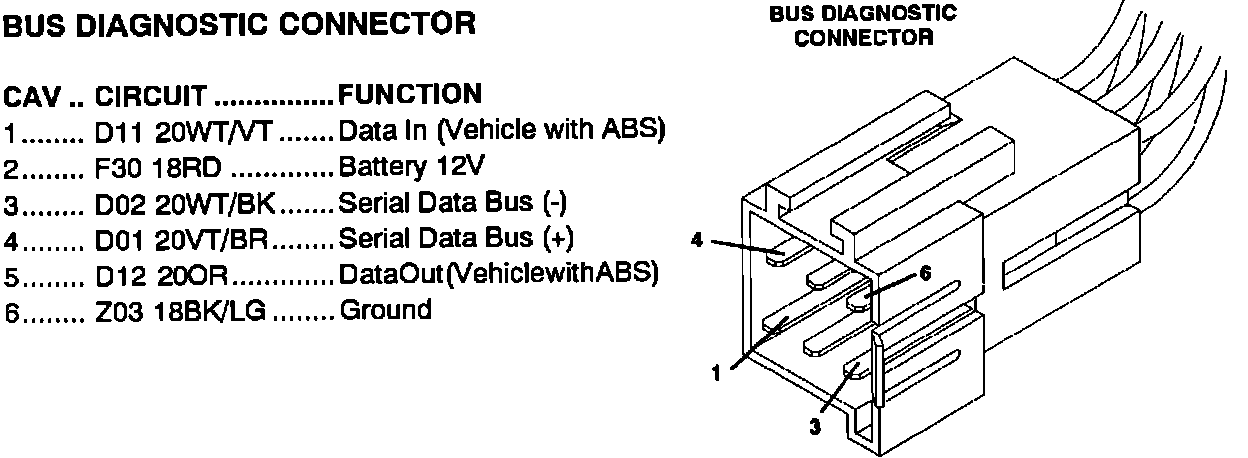 BUS DIAGNOSTIC CONNECTOR

CAV .. CIRCUIT ............... FUNCTION
1........ D11 20WT/VT ....... Data In (Vehicle with ABS)
2........ F30 18RD ............. Battery 12V
3........ D02 20WT/BK ....... Serial Data Bus (-)
4........ D01 20VT/BR ........ Serial Data Bus (+)
5........ D12 20OR ............. DataOut(VehiclewithABS)
6........ Z03 18BK/LG ........ Ground

BUS DIAGNOSTIC CONNECTOR

4
6
1
3