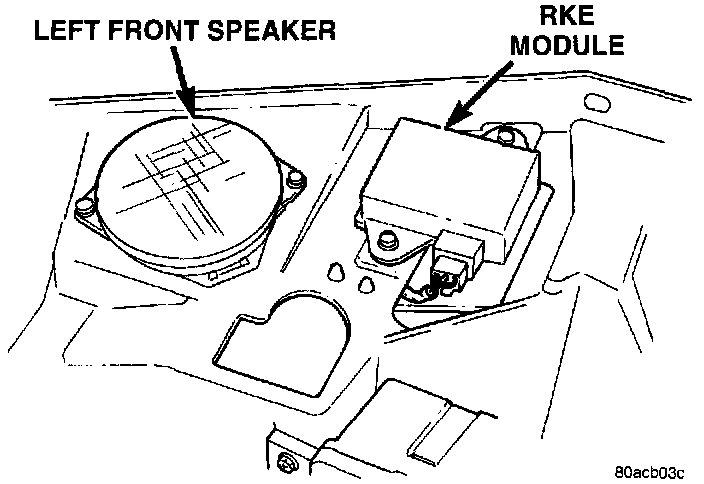 LEFT FRONT SPEAKER

RKE MODULE

80acb03c