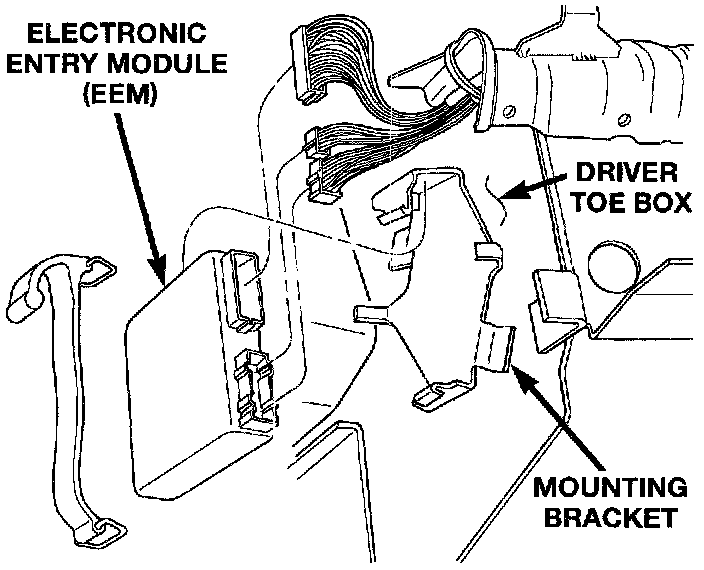 ELECTRONIC ENTRY MODULE (EEM)

DRIVER TOE BOX

MOUNTING BRACKET