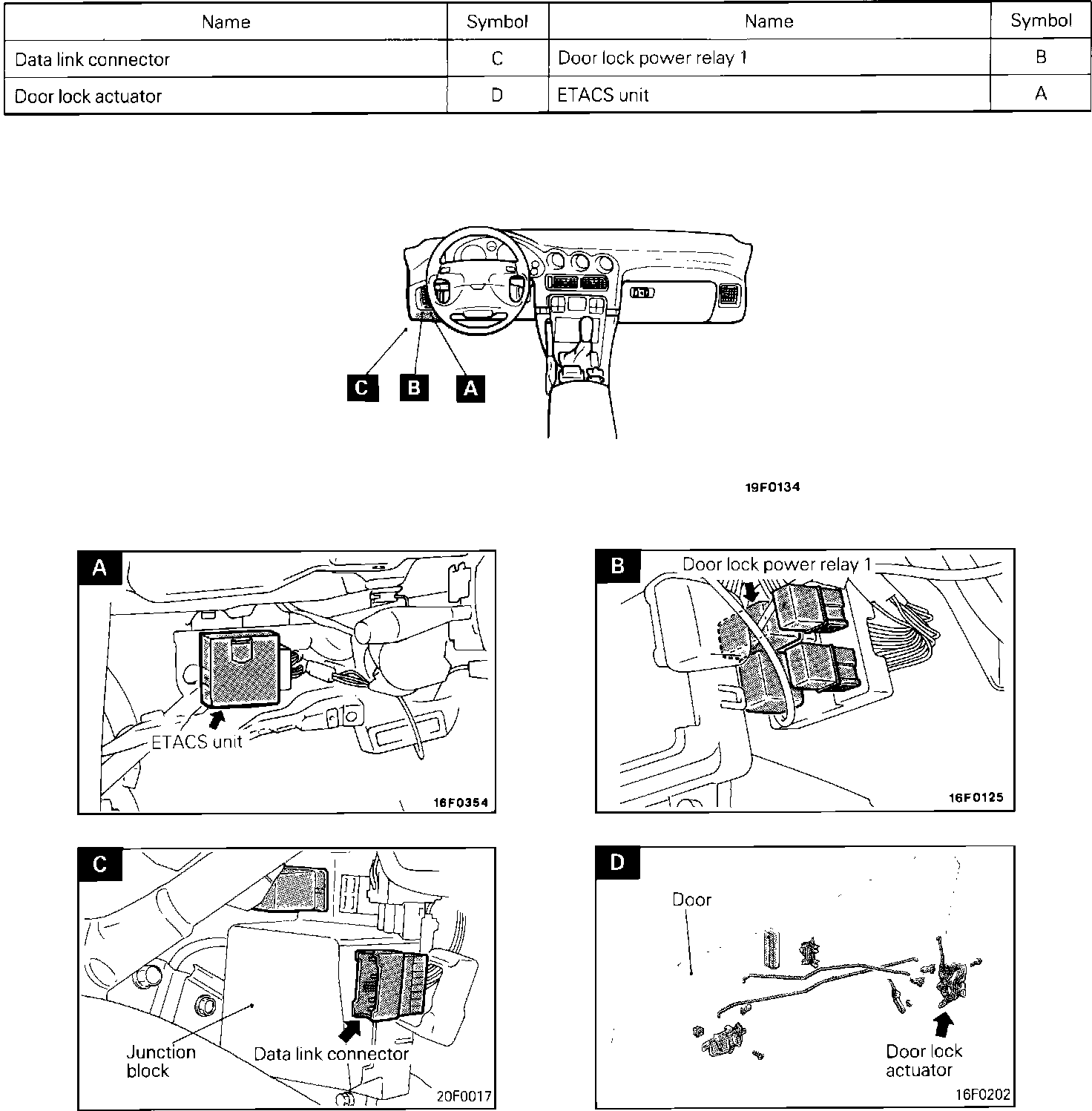 | Name | Symbol | Name | Symbol |
|---|---|---|---|
| Data link connector | C | Door lock power relay 1 | B |
| Door lock actuator | D | ETACS unit | A |

C B A

19F0134

A
ETACS unit
16F0354

B
Door lock power relay 1
16F0125

C
Junction block
Data link connector
20F0017

D
Door
Door lock actuator
16F0202