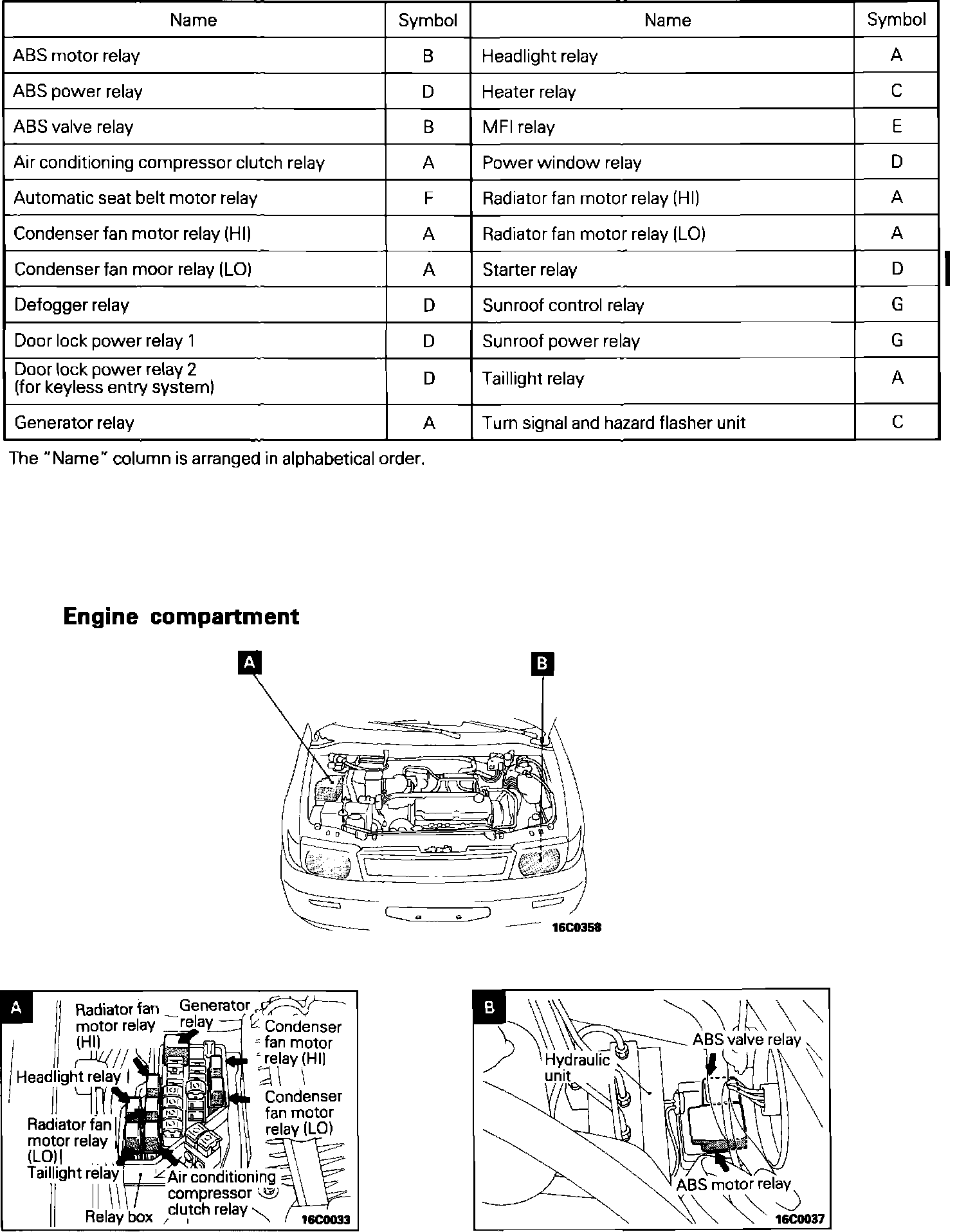 | Name | Symbol | Name | Symbol |
|---|---|---|---|
| ABS motor relay | B | Headlight relay | A |
| ABS power relay | D | Heater relay | C |
| ABS valve relay | B | MFI relay | E |
| Air conditioning compressor clutch relay | A | Power window relay | D |
| Automatic seat belt motor relay | F | Radiator fan motor relay (HI) | A |
| Condenser fan motor relay (HI) | A | Radiator fan motor relay (LO) | A |
| Condenser fan moor relay (LO) | A | Starter relay | D |
| Defogger relay | D | Sunroof control relay | G |
| Door lock power relay 1 | D | Sunroof power relay | G |
| Door lock power relay 2 (for keyless entry system) | D | Taillight relay | A |
| Generator relay | A | Turn signal and hazard flasher unit | C |

The "Name" column is arranged in alphabetical order.

Engine compartment

A

B

16C0358

A

Radiator fan motor relay (HI)

Generator relay

Condenser fan motor relay (HI)

Headlight relay

Condenser fan motor relay (LO)

Radiator fan motor relay (LO)

Taillight relay

Air conditioning compressor clutch relay

Relay box

16C0033

B

Hydraulic unit

ABS valve relay

ABS motor relay

16C0037