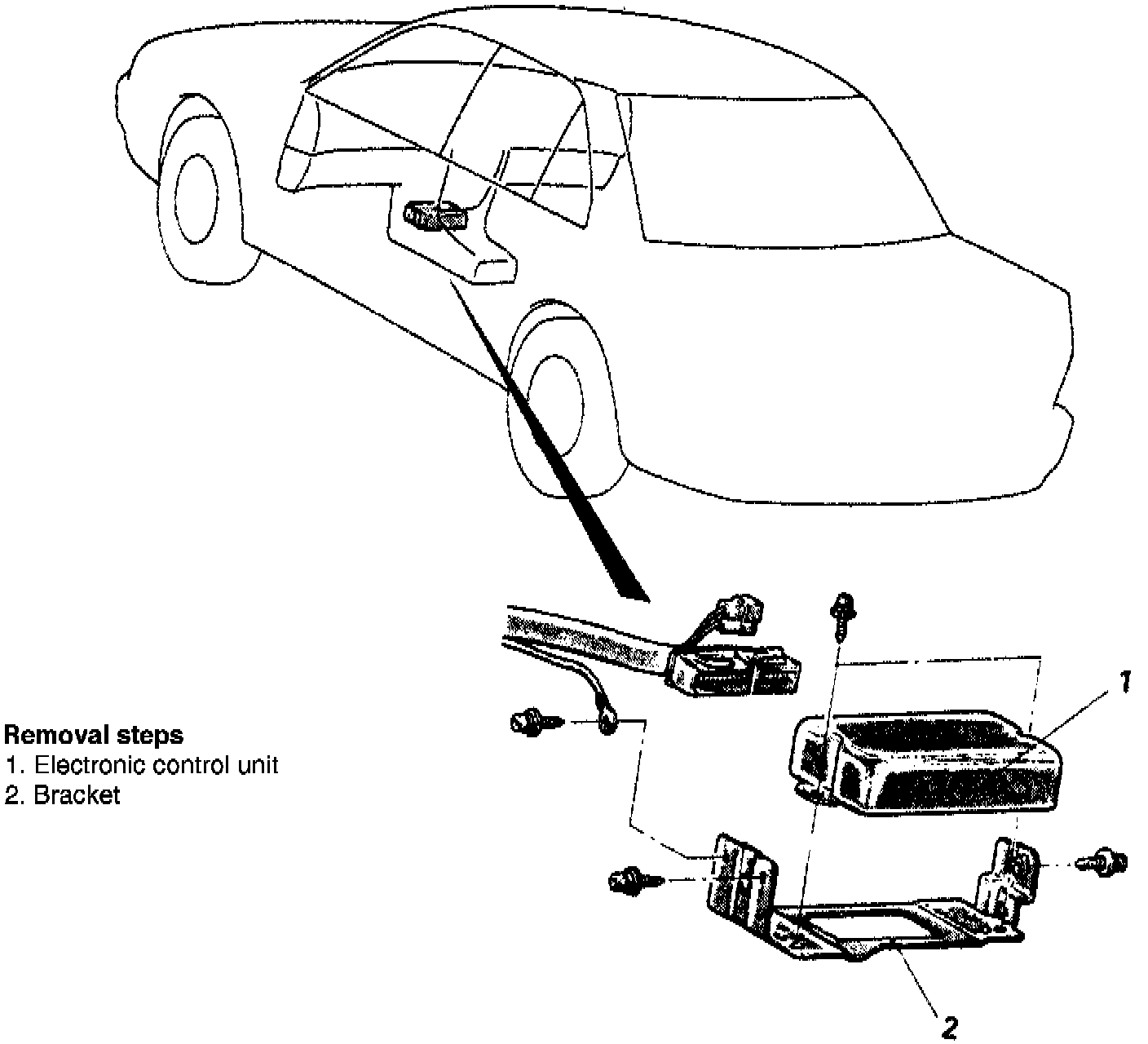 Removal steps
1. Electronic control unit
2. Bracket

1

2