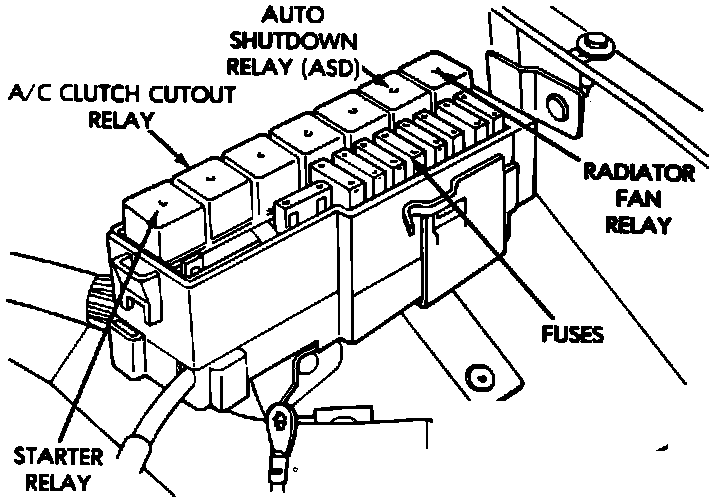 AUTO SHUTDOWN RELAY (ASD)

A/C CLUTCH CUTOUT RELAY

RADIATOR FAN RELAY

FUSES

STARTER RELAY