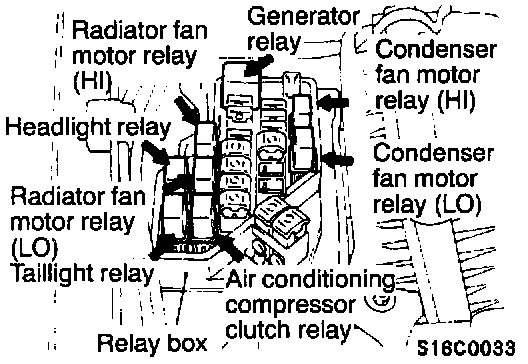 Radiator fan motor relay (HI)

Generator relay

Condenser fan motor relay (HI)

Headlight relay

Condenser fan motor relay (LO)

Radiator fan motor relay (LO)

Taillight relay

Air conditioning compressor clutch relay

Relay box

S16C0033