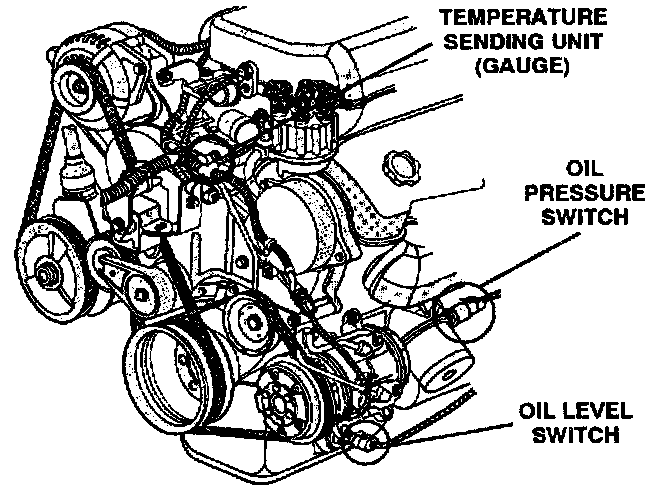 TEMPERATURE SENDING UNIT (GAUGE)

OIL PRESSURE SWITCH

OIL LEVEL SWITCH