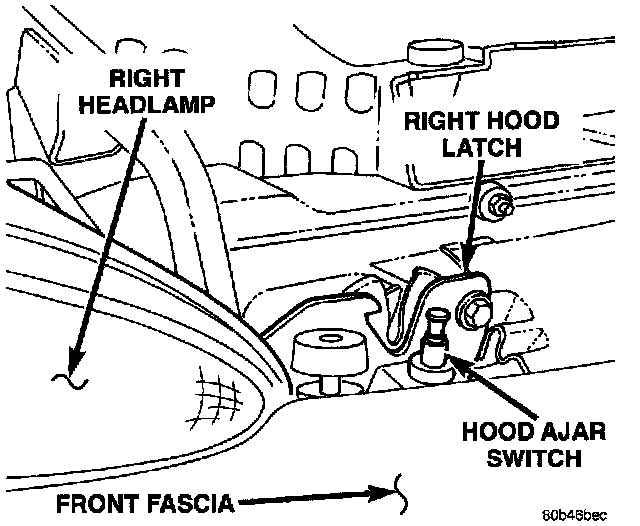 RIGHT HEADLAMP

RIGHT HOOD LATCH

HOOD AJAR SWITCH

FRONT FASCIA

80b46bec