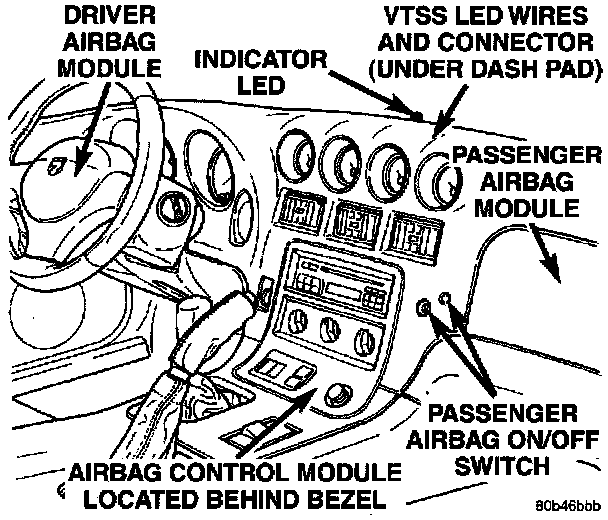 DRIVER AIRBAG MODULE

INDICATOR LED

VTSS LED WIRES AND CONNECTOR (UNDER DASH PAD)

PASSENGER AIRBAG MODULE

PASSENGER AIRBAG ON/OFF SWITCH

AIRBAG CONTROL MODULE LOCATED BEHIND BEZEL

80b46bbb