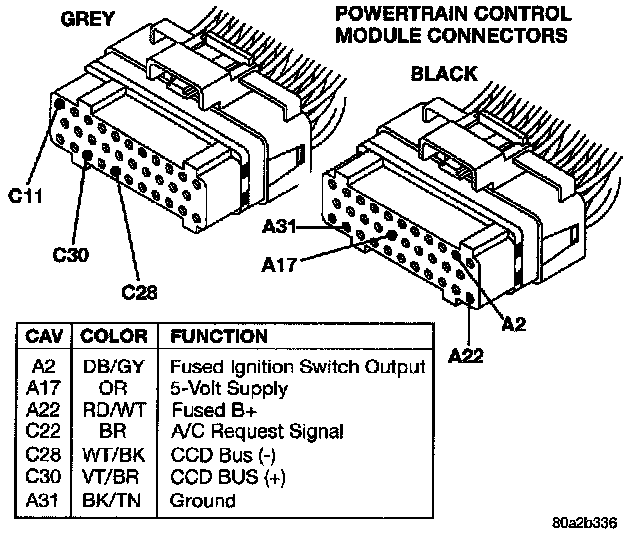 GREY

POWERTRAIN CONTROL MODULE CONNECTORS

BLACK

C11

C30

C28

A31

A17

A2

A22

| CAV | COLOR | FUNCTION |
|---|---|---|
| A2 | DB/GY | Fused Ignition Switch Output |
| A17 | OR | 5-Volt Supply |
| A22 | RD/WT | Fused B+ |
| C22 | BR | A/C Request Signal |
| C28 | WT/BK | CCD Bus (-) |
| C30 | VT/BR | CCD BUS (+) |
| A31 | BK/TN | Ground |

80a2b336