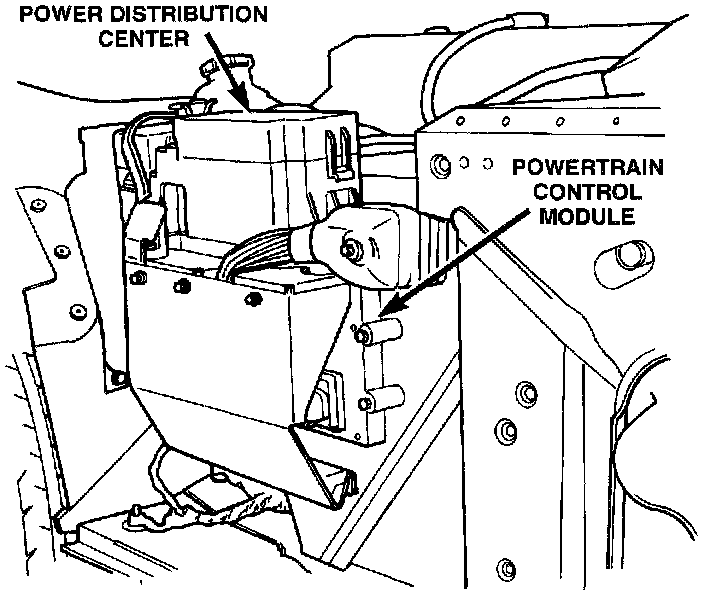 POWER DISTRIBUTION CENTER

POWERTRAIN CONTROL MODULE