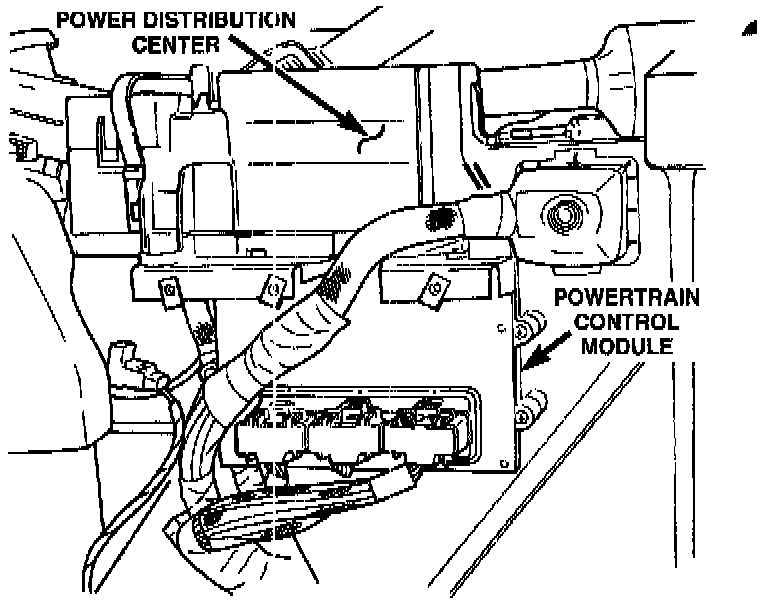 POWER DISTRIBUTION CENTER

POWERTRAIN CONTROL MODULE