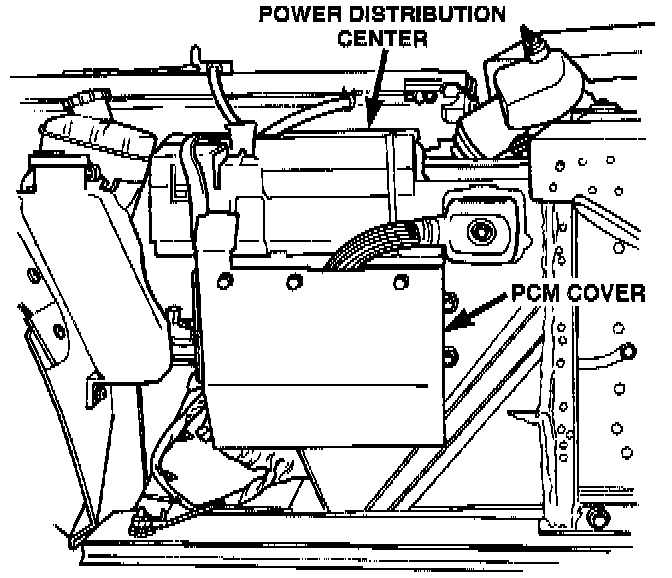 POWER DISTRIBUTION CENTER

PCM COVER