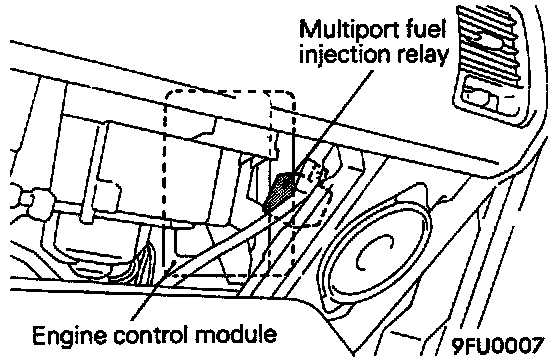 Multiport fuel injection relay

Engine control module

9FU0007