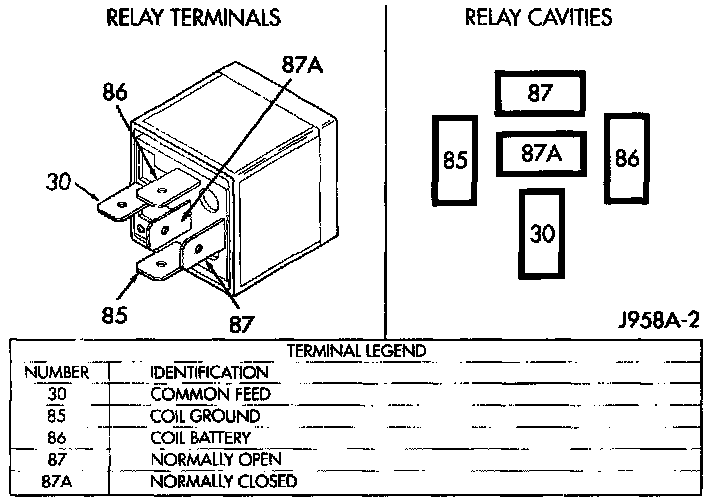 RELAY TERMINALS

87A
86
30
85
87

RELAY CAVITIES

87
85
87A
86
30

J958A-2

TERMINAL LEGEND

| NUMBER | IDENTIFICATION |
|---|---|
| 30 | COMMON FEED |
| 85 | COIL GROUND |
| 86 | COIL BATTERY |
| 87 | NORMALLY OPEN |
| 87A | NORMALLY CLOSED |