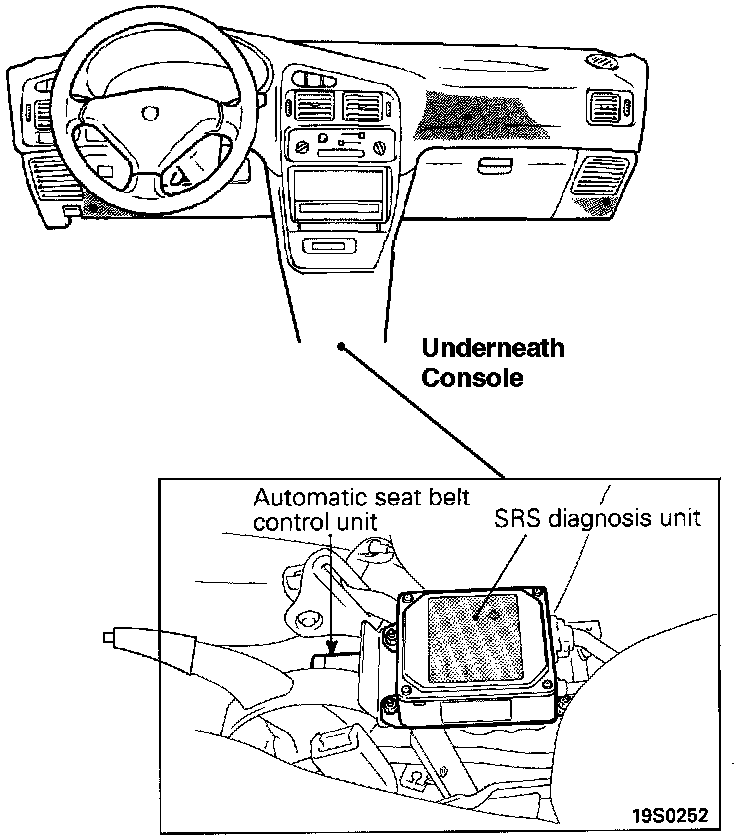 Underneath Console

Automatic seat belt control unit

SRS diagnosis unit

19S0252