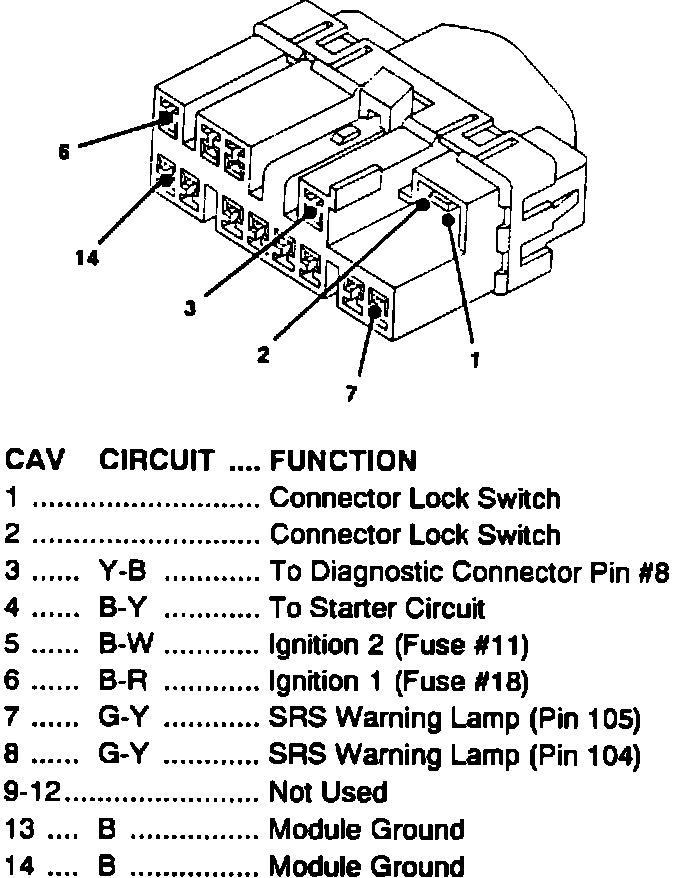 6
14
3
2
1
7

CAV CIRCUIT .... FUNCTION
1 ............................ Connector Lock Switch
2 ............................ Connector Lock Switch
3 ...... Y-B ............ To Diagnostic Connector Pin #8
4 ...... B-Y ............ To Starter Circuit
5 ...... B-W ............ Ignition 2 (Fuse #11)
6 ...... B-R ............ Ignition 1 (Fuse #18)
7 ...... G-Y ............ SRS Warning Lamp (Pin 105)
8 ...... G-Y ............ SRS Warning Lamp (Pin 104)
9-12........................ Not Used
13 .... B ................ Module Ground
14 .... B ................ Module Ground