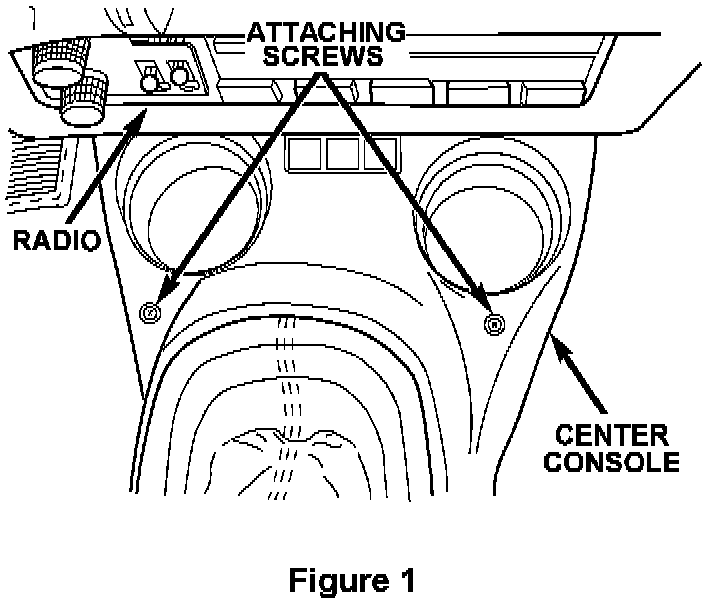 ATTACHING SCREWS

RADIO

CENTER CONSOLE

Figure 1