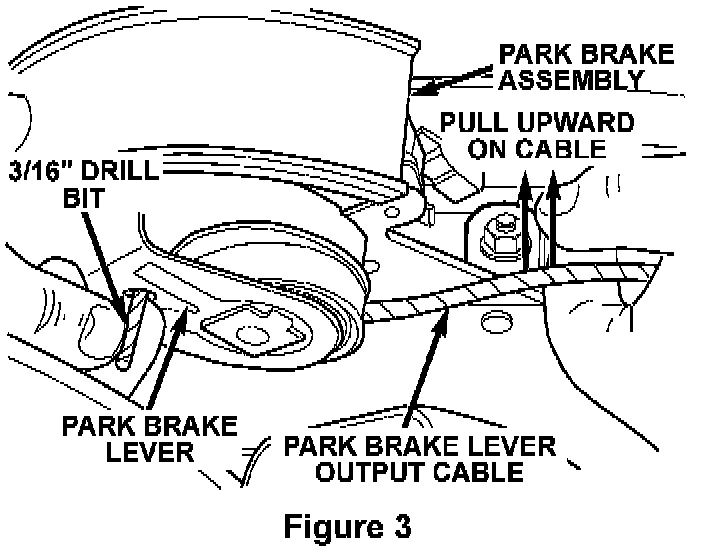 PARK BRAKE ASSEMBLY

PULL UPWARD ON CABLE

3/16" DRILL BIT

PARK BRAKE LEVER

PARK BRAKE LEVER OUTPUT CABLE

Figure 3