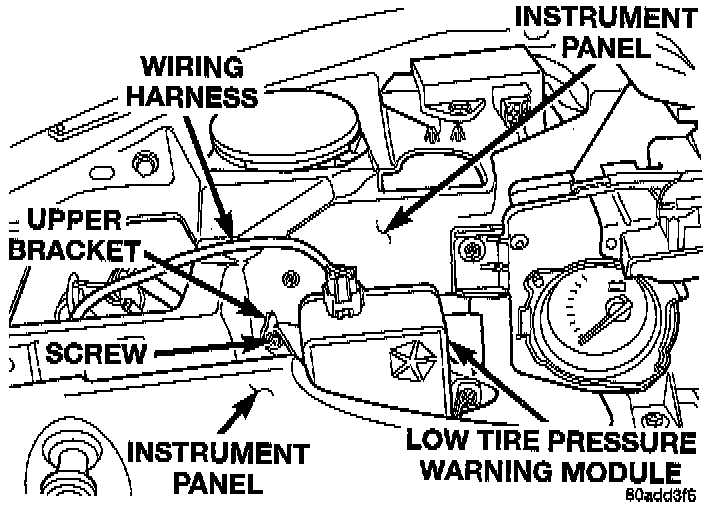 INSTRUMENT PANEL

WIRING HARNESS

UPPER BRACKET

SCREW

INSTRUMENT PANEL

LOW TIRE PRESSURE WARNING MODULE

80add3f6