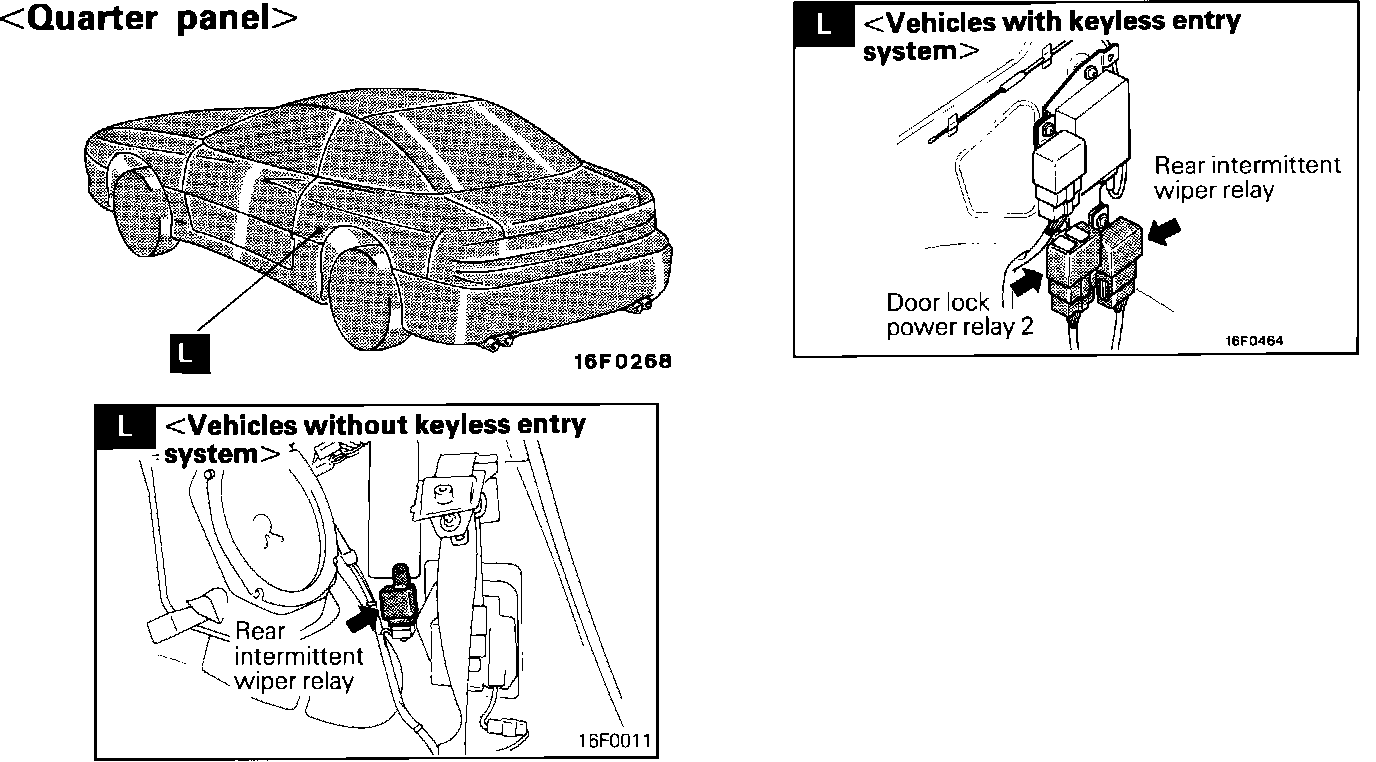 <Quarter panel>

L

16F0268

L <Vehicles without keyless entry system>

Rear intermittent wiper relay

16F0011

L <Vehicles with keyless entry system>

Rear intermittent wiper relay

Door lock power relay 2

16F0464