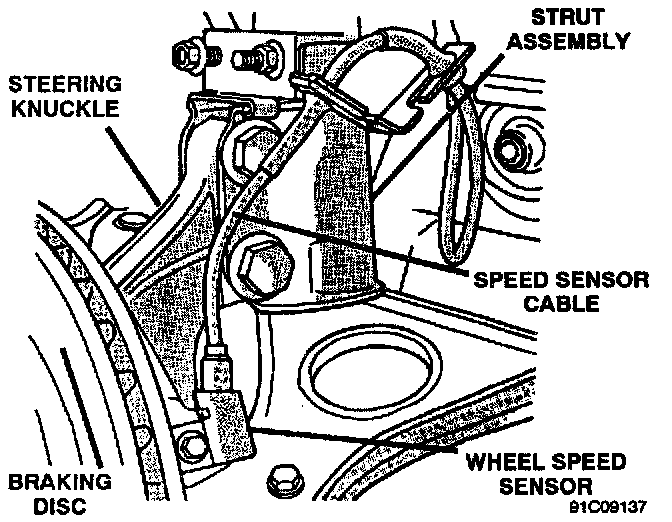 STRUT ASSEMBLY

STEERING KNUCKLE

SPEED SENSOR CABLE

WHEEL SPEED SENSOR

BRAKING DISC

91C09137