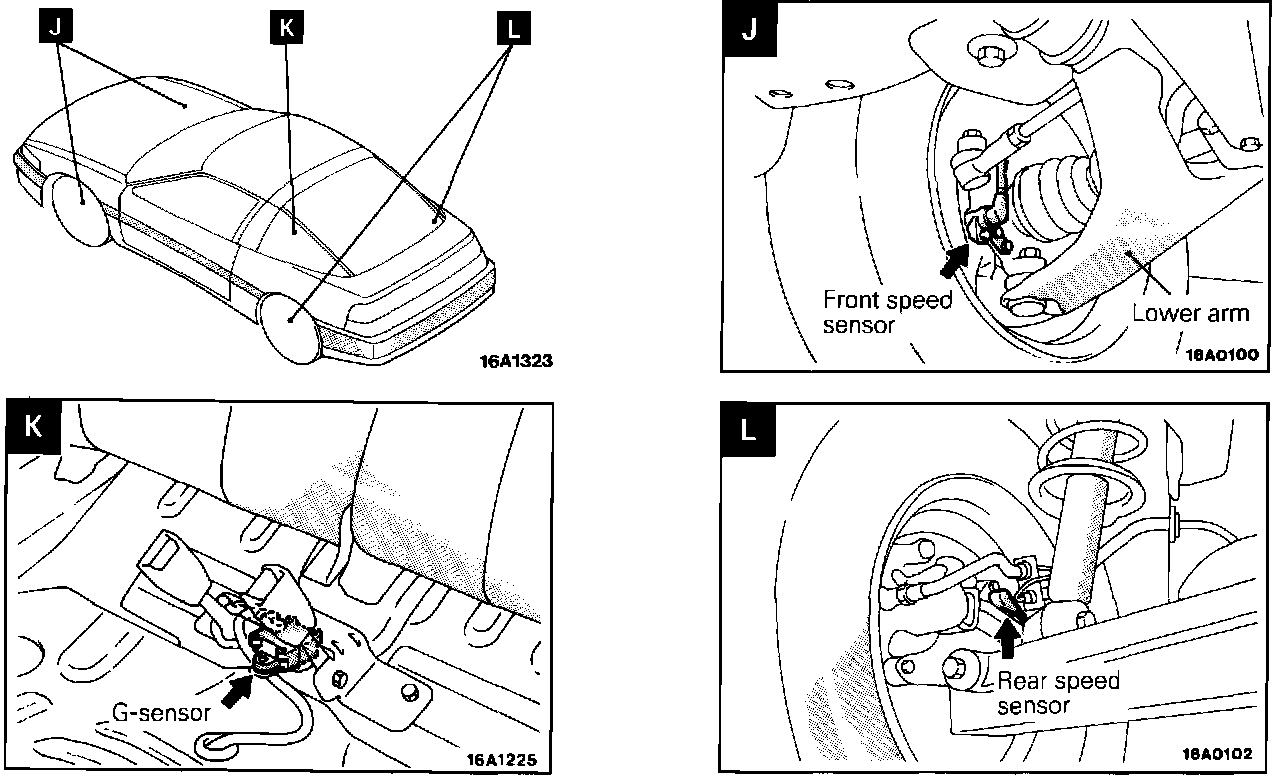 J
K
L
16A1323

J
Front speed sensor
Lower arm
16A0100

K
G-sensor
16A1225

L
Rear speed sensor
16A0102