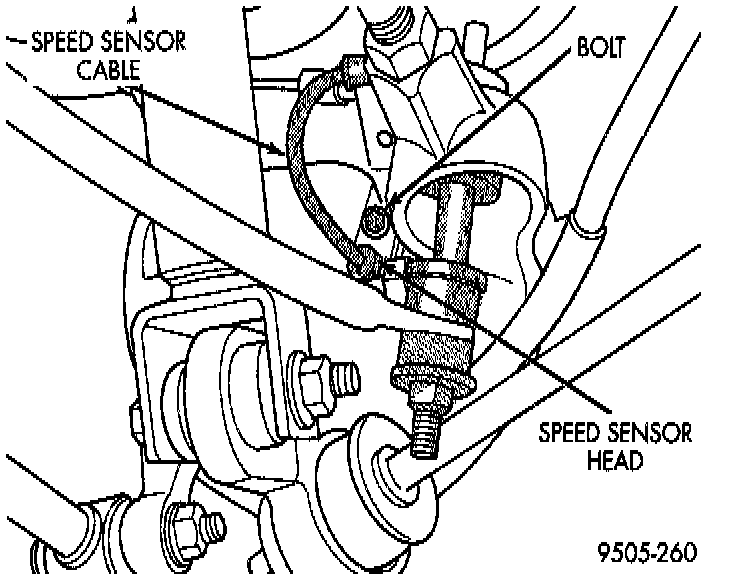 SPEED SENSOR CABLE

BOLT

SPEED SENSOR HEAD

9505-260