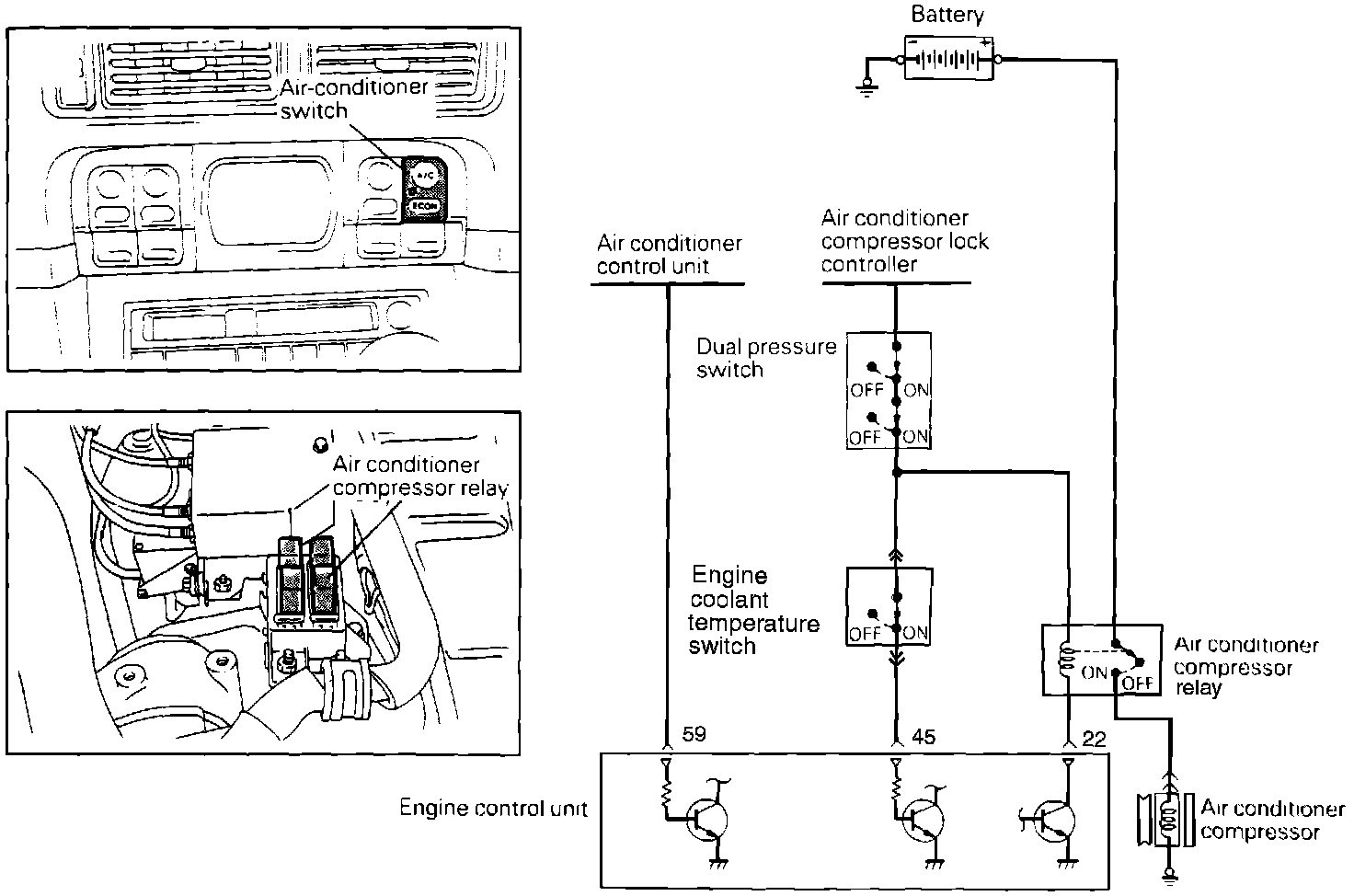 Air-conditioner switch

A/C

ECON

Air conditioner compressor relay

Battery

Air conditioner control unit

Air conditioner compressor lock controller

Dual pressure switch

OFF ON

OFF ON

Engine coolant temperature switch

OFF ON

ON OFF

Air conditioner compressor relay

59

45

22

Engine control unit

Air conditioner compressor