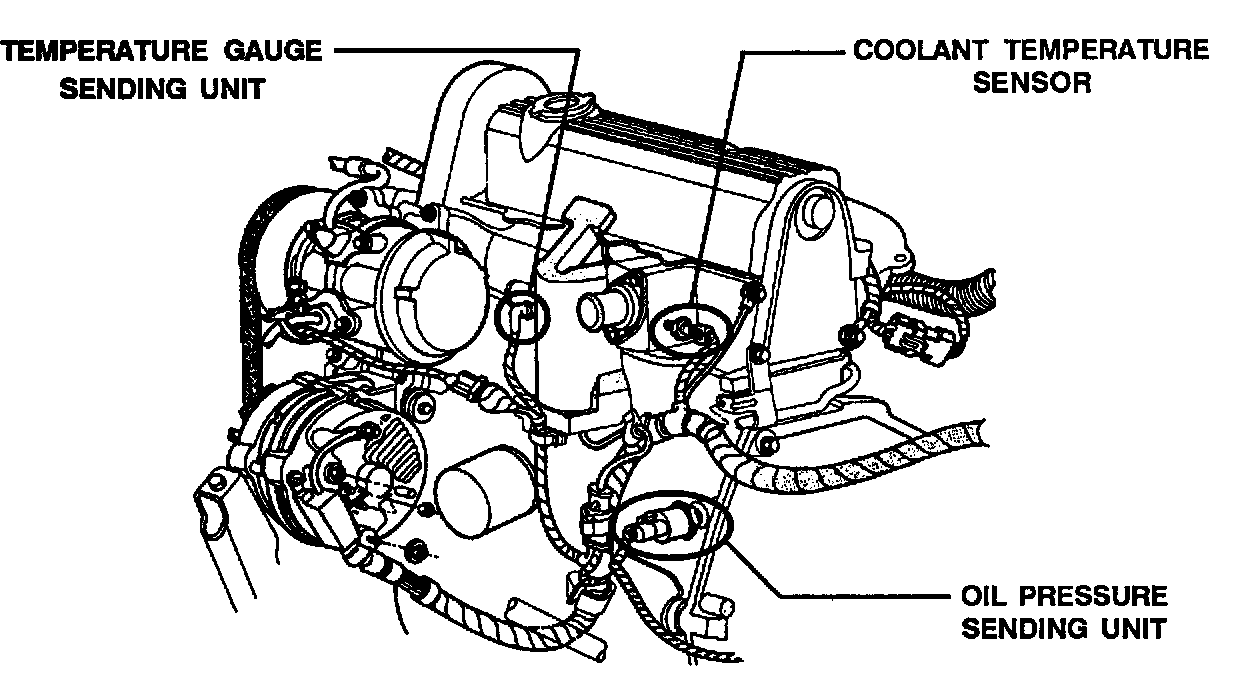 TEMPERATURE GAUGE SENDING UNIT

COOLANT TEMPERATURE SENSOR

OIL PRESSURE SENDING UNIT