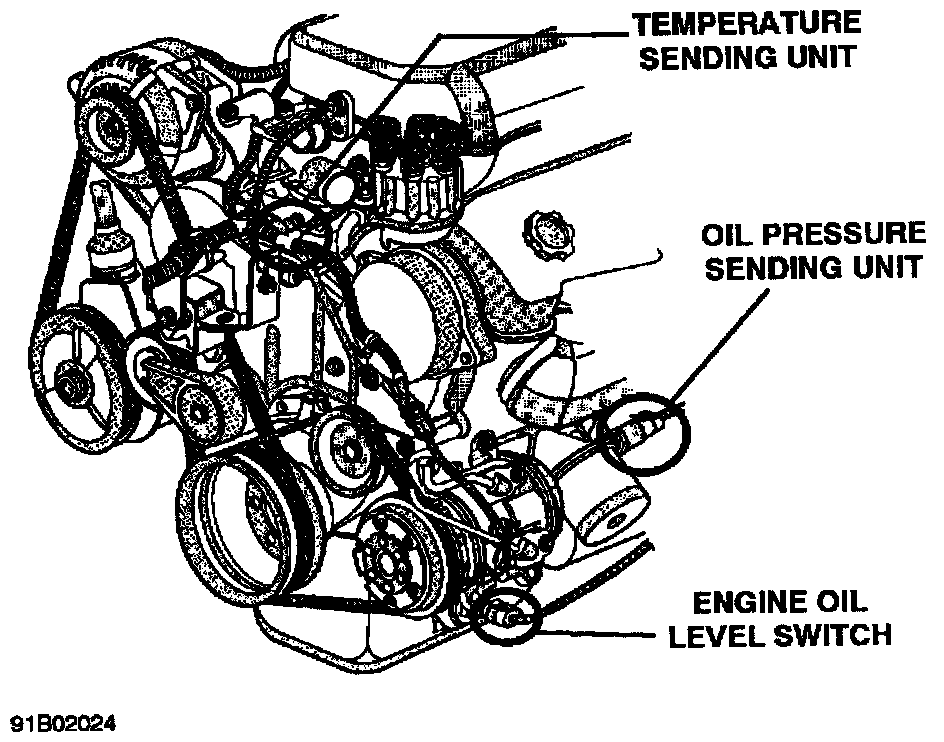 TEMPERATURE SENDING UNIT

OIL PRESSURE SENDING UNIT

ENGINE OIL LEVEL SWITCH

91B02024