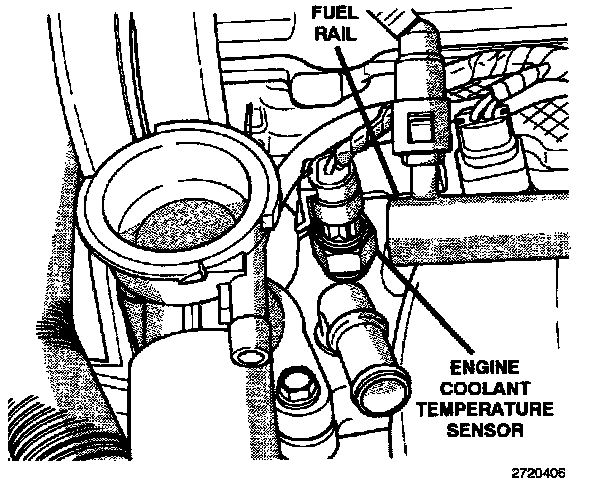 FUEL RAIL

ENGINE COOLANT TEMPERATURE SENSOR

2720406