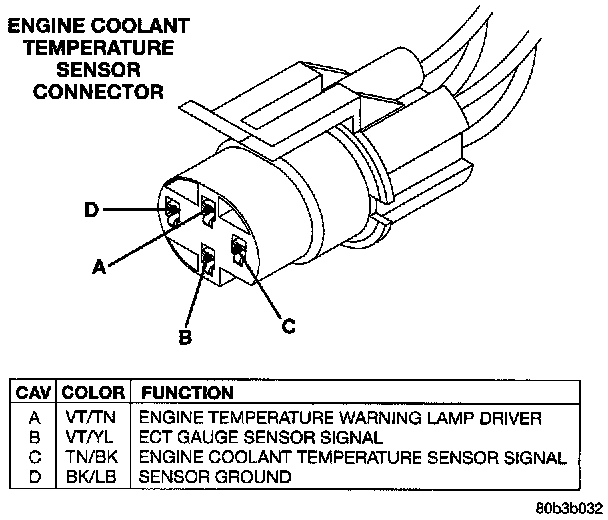 ENGINE COOLANT TEMPERATURE SENSOR CONNECTOR

D

A

B

C

| CAV | COLOR | FUNCTION |
|---|---|---|
| A | VT/TN | ENGINE TEMPERATURE WARNING LAMP DRIVER |
| B | VT/YL | ECT GAUGE SENSOR SIGNAL |
| C | TN/BK | ENGINE COOLANT TEMPERATURE SENSOR SIGNAL |
| D | BK/LB | SENSOR GROUND |

80b3b032