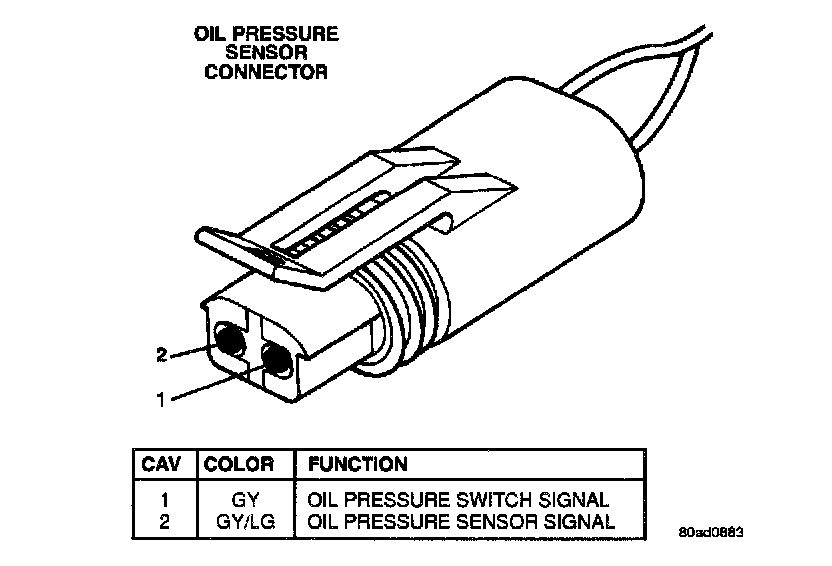 OIL PRESSURE SENSOR CONNECTOR

2

1

| CAV | COLOR | FUNCTION |
|---|---|---|
| 1 | GY | OIL PRESSURE SWITCH SIGNAL |
| 2 | GY/LG | OIL PRESSURE SENSOR SIGNAL |

80ad0883