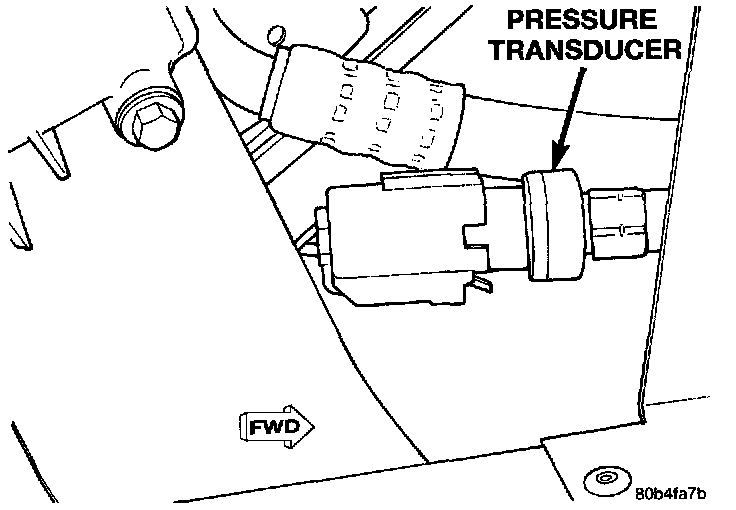 PRESSURE TRANSDUCER

FWD

80b4fa7b