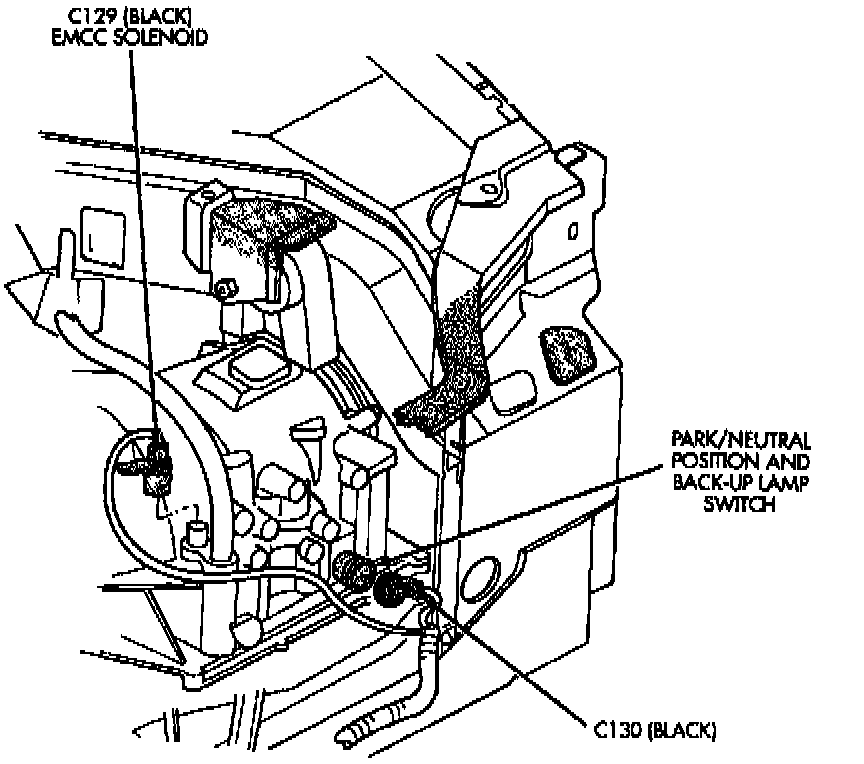 C129 (BLACK)
EMCC SOLENOID

PARK/NEUTRAL POSITION AND BACK-UP LAMP SWITCH

C130 (BLACK)