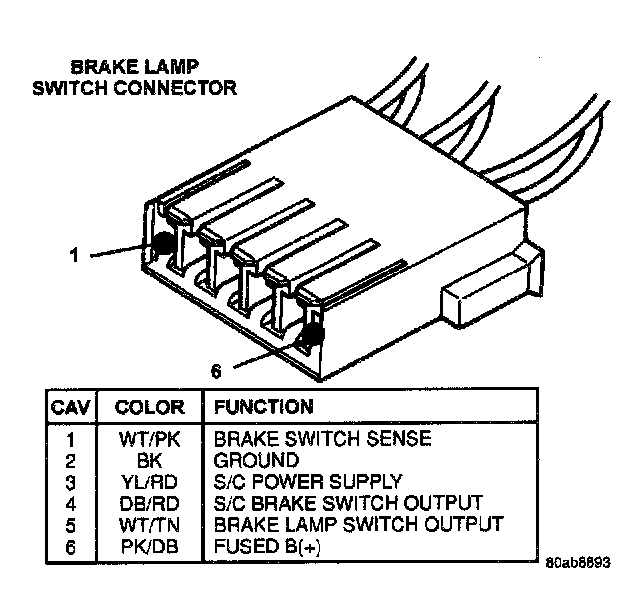 BRAKE LAMP SWITCH CONNECTOR

1

6

| CAV | COLOR | FUNCTION |
|---|---|---|
| 1 | WT/PK | BRAKE SWITCH SENSE |
| 2 | BK | GROUND |
| 3 | YL/RD | S/C POWER SUPPLY |
| 4 | DB/RD | S/C BRAKE SWITCH OUTPUT |
| 5 | WT/TN | BRAKE LAMP SWITCH OUTPUT |
| 6 | PK/DB | FUSED B(+) |

80ab8893