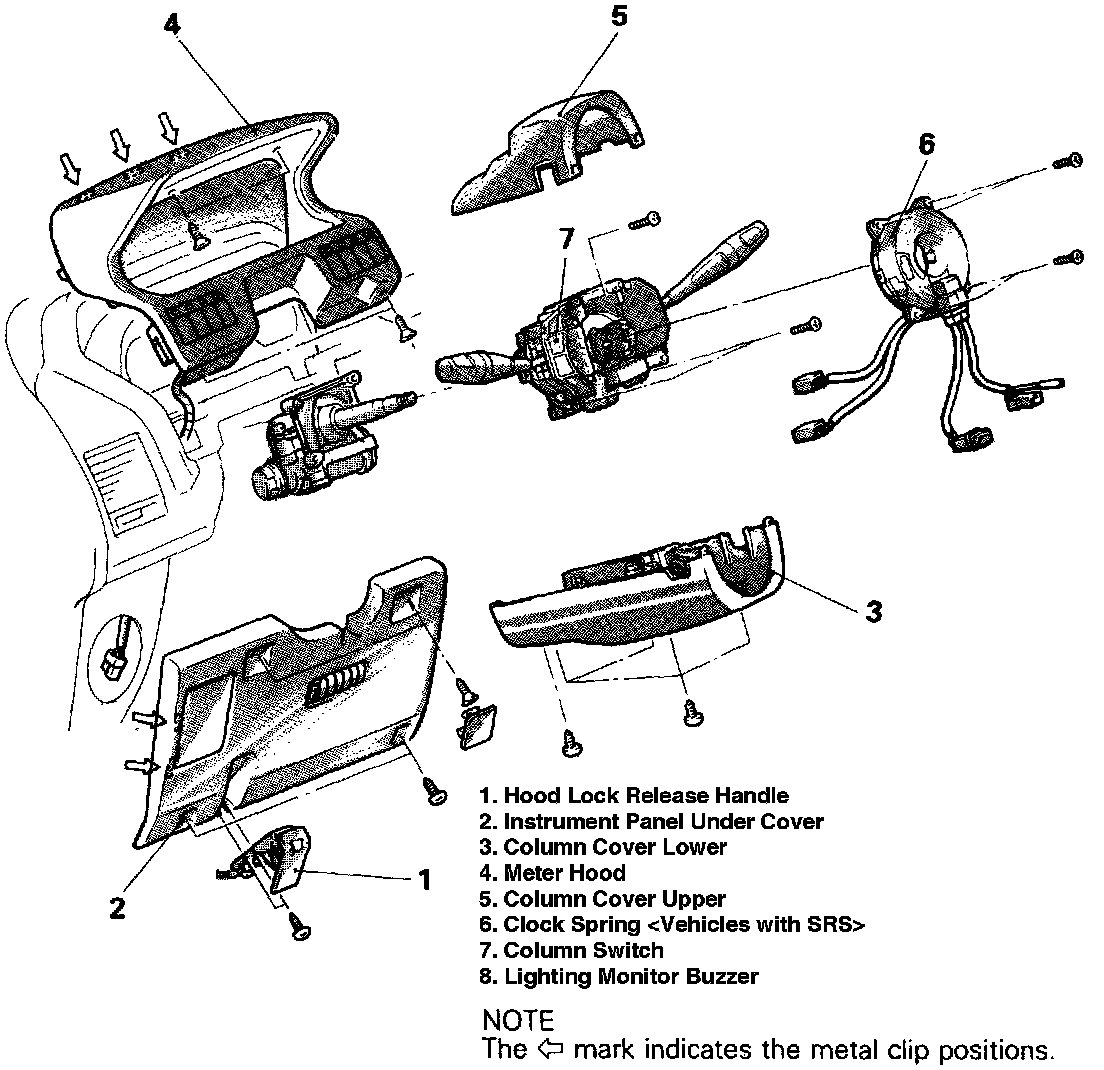 4

5

6

7

3

1

2

1. Hood Lock Release Handle
2. Instrument Panel Under Cover
3. Column Cover Lower
4. Meter Hood
5. Column Cover Upper
6. Clock Spring <Vehicles with SRS>
7. Column Switch
8. Lighting Monitor Buzzer

NOTE
The ⇦ mark indicates the metal clip positions.