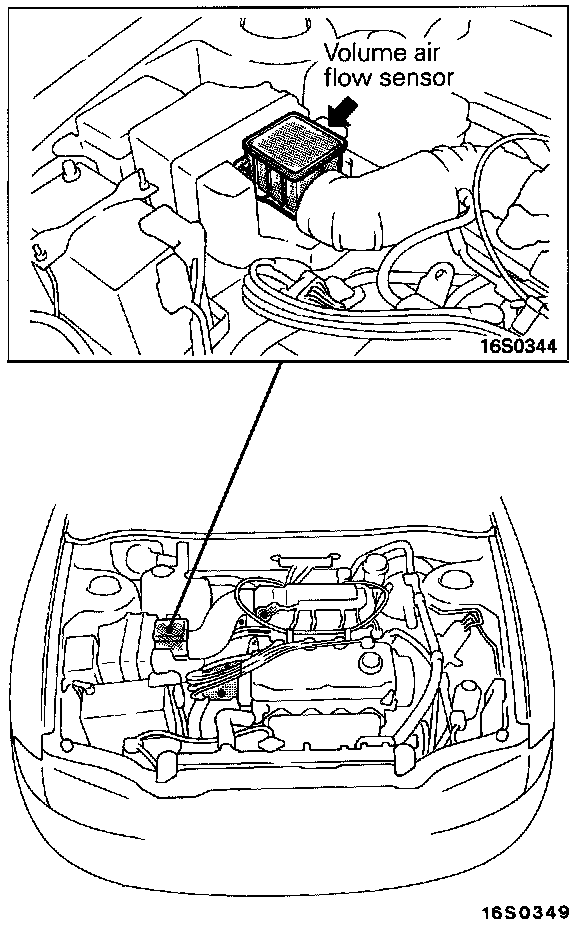 Volume air flow sensor

16S0344

16S0349