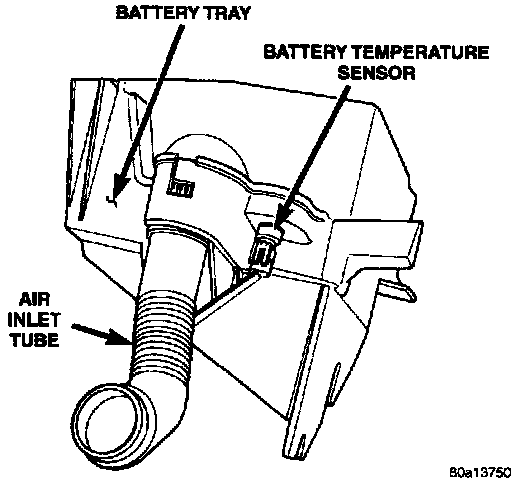 BATTERY TRAY

BATTERY TEMPERATURE SENSOR

AIR INLET TUBE

80a13750