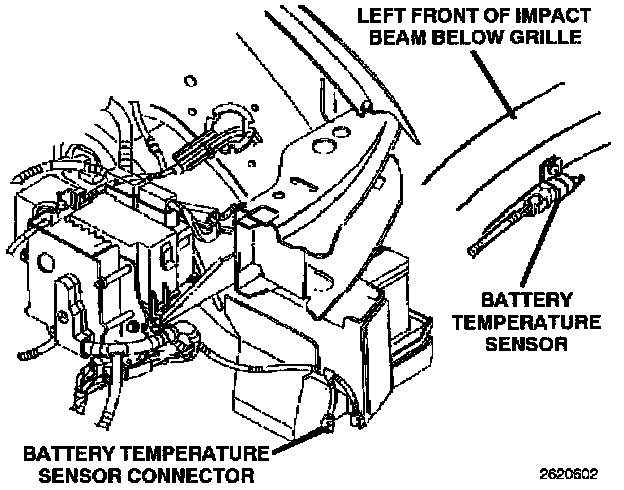 LEFT FRONT OF IMPACT BEAM BELOW GRILLE

BATTERY TEMPERATURE SENSOR

BATTERY TEMPERATURE SENSOR CONNECTOR

2620602