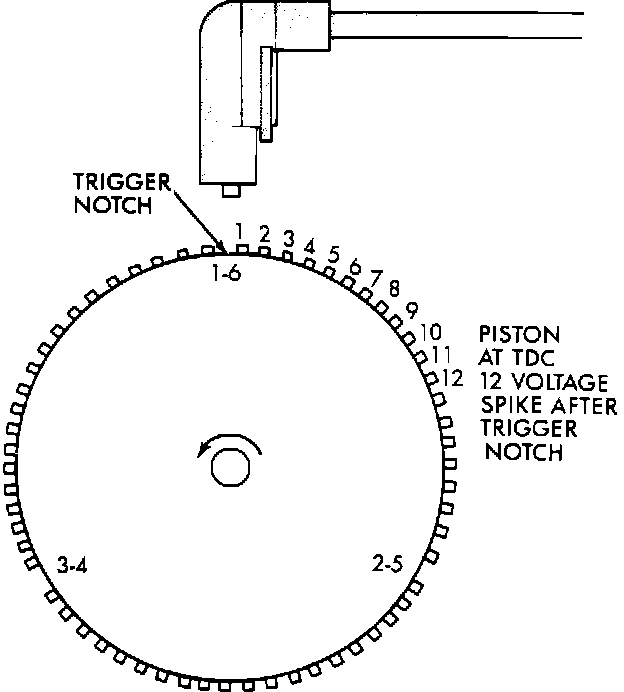 TRIGGER NOTCH

1 2 3 4 5 6 7 8 9 10 11 12

1-6

PISTON AT TDC 12 VOLTAGE SPIKE AFTER TRIGGER NOTCH

3-4

2-5