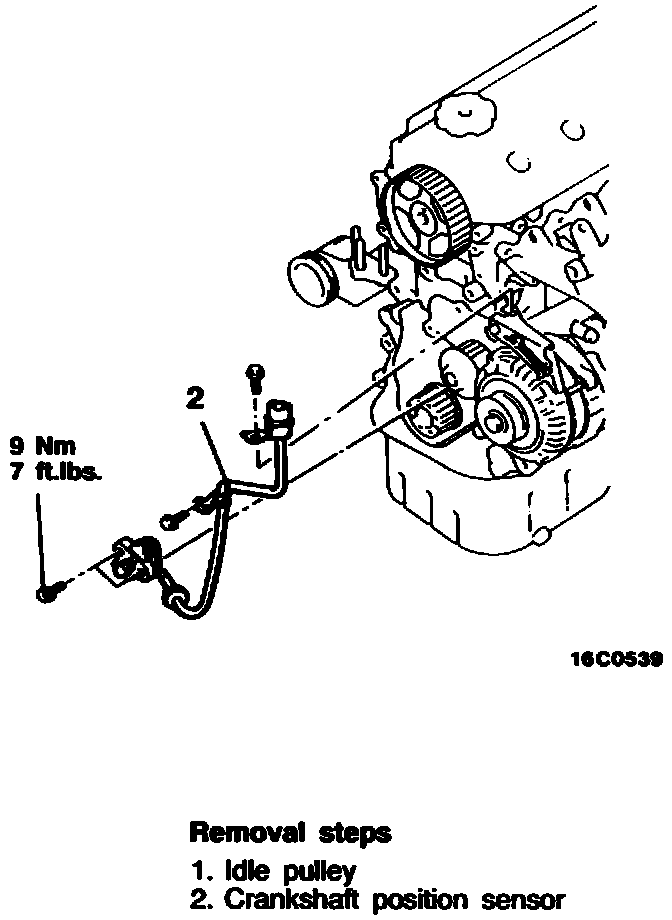 2

9 Nm
7 ft.lbs.

16C0539

Removal steps
1. Idle pulley
2. Crankshaft position sensor