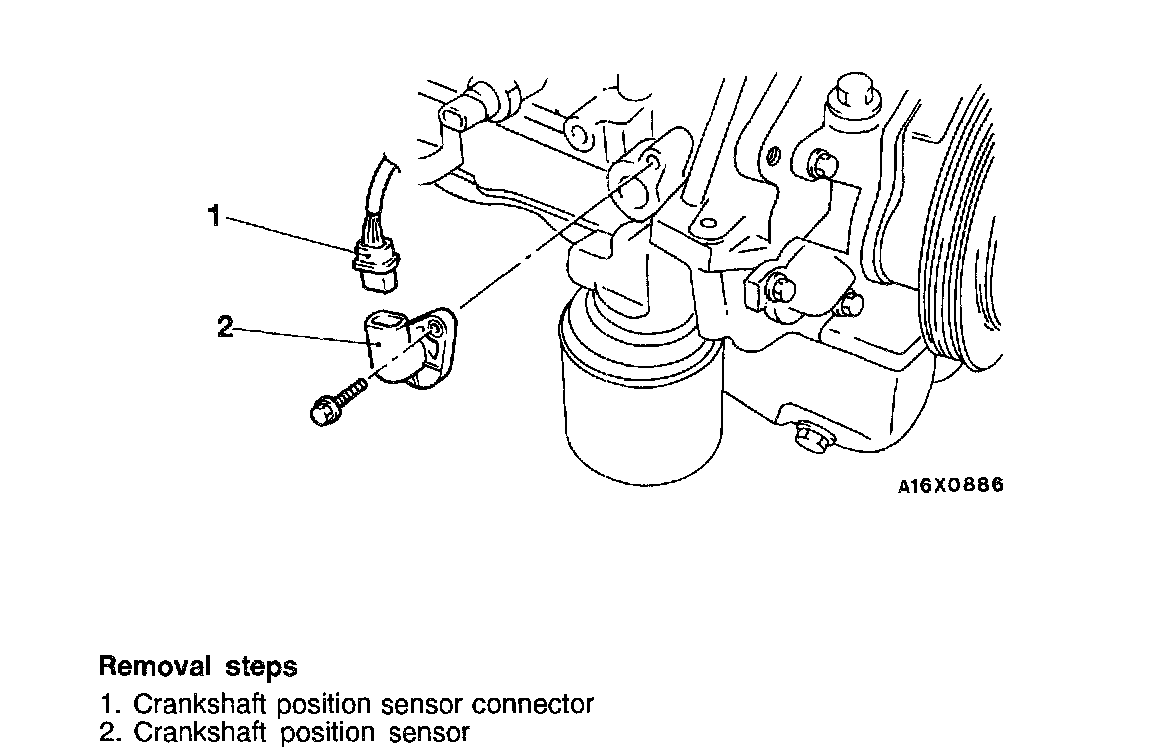 1

2

A16X0886

Removal steps

1. Crankshaft position sensor connector
2. Crankshaft position sensor