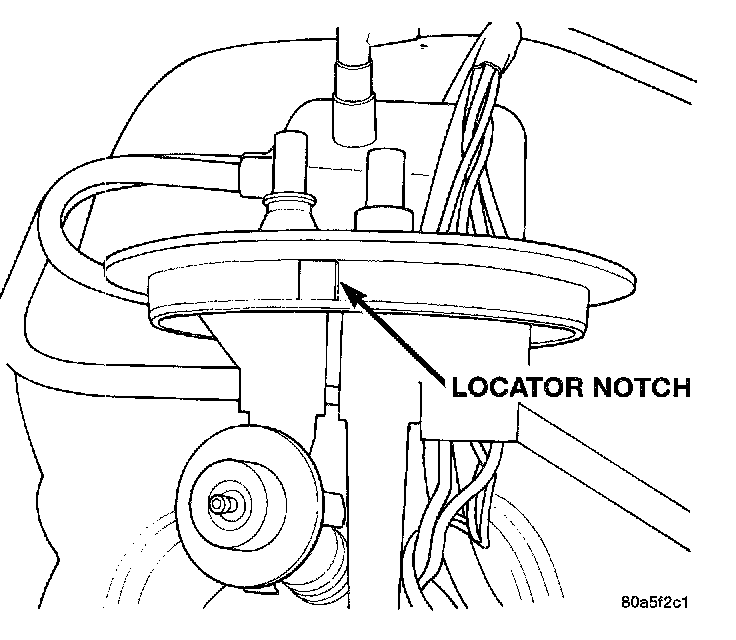 LOCATOR NOTCH

80a5f2c1