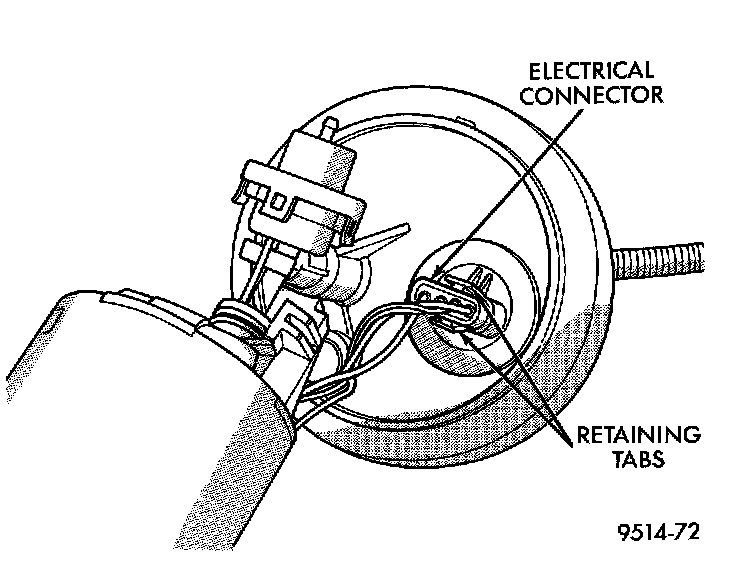 ELECTRICAL CONNECTOR

RETAINING TABS

9514-72