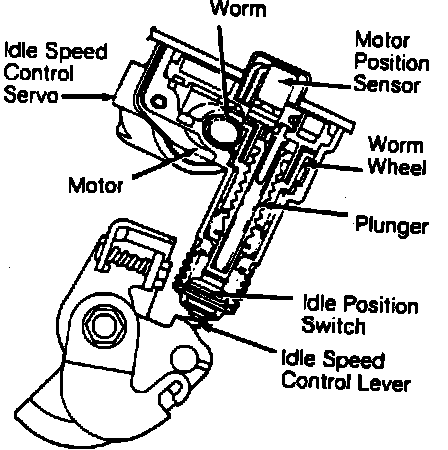 Worm

Idle Speed Control Servo

Motor Position Sensor

Worm Wheel

Motor

Plunger

Idle Position Switch

Idle Speed Control Lever