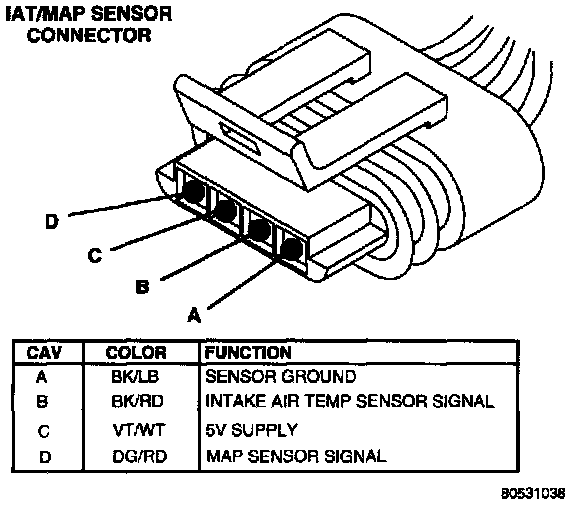 IAT/MAP SENSOR CONNECTOR

D

C

B

A

| CAV | COLOR | FUNCTION |
|---|---|---|
| A | BK/LB | SENSOR GROUND |
| B | BK/RD | INTAKE AIR TEMP SENSOR SIGNAL |
| C | VT/WT | 5V SUPPLY |
| D | DG/RD | MAP SENSOR SIGNAL |

80531036