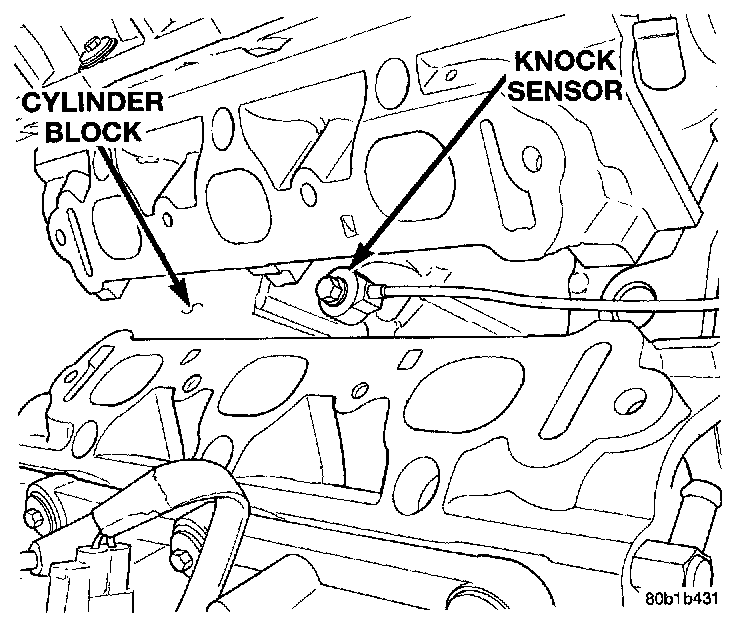 CYLINDER BLOCK

KNOCK SENSOR

80b1b431