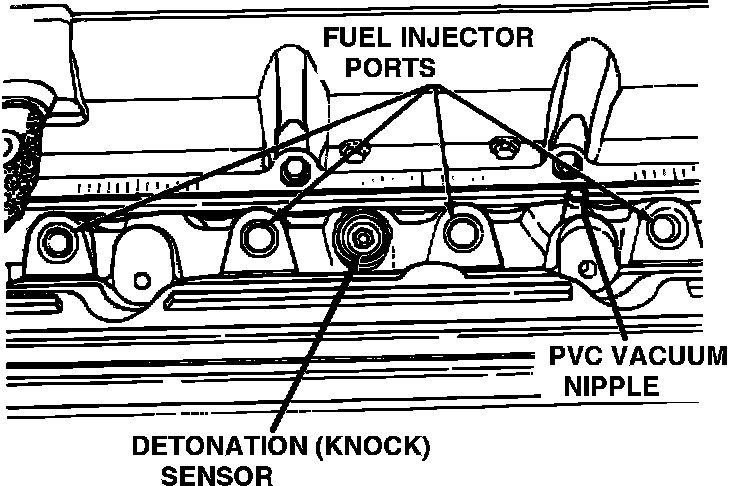 FUEL INJECTOR
PORTS

PVC VACUUM
NIPPLE

DETONATION (KNOCK)
SENSOR