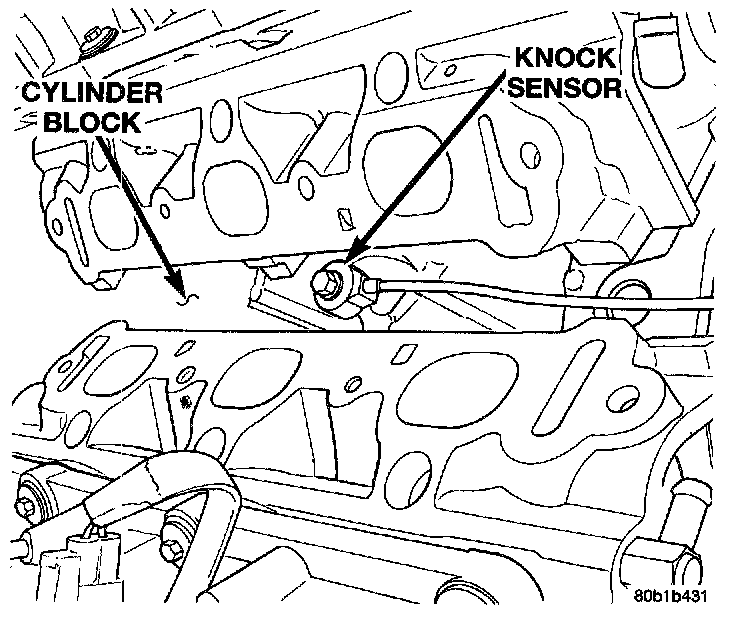 CYLINDER BLOCK

KNOCK SENSOR

80b1b431