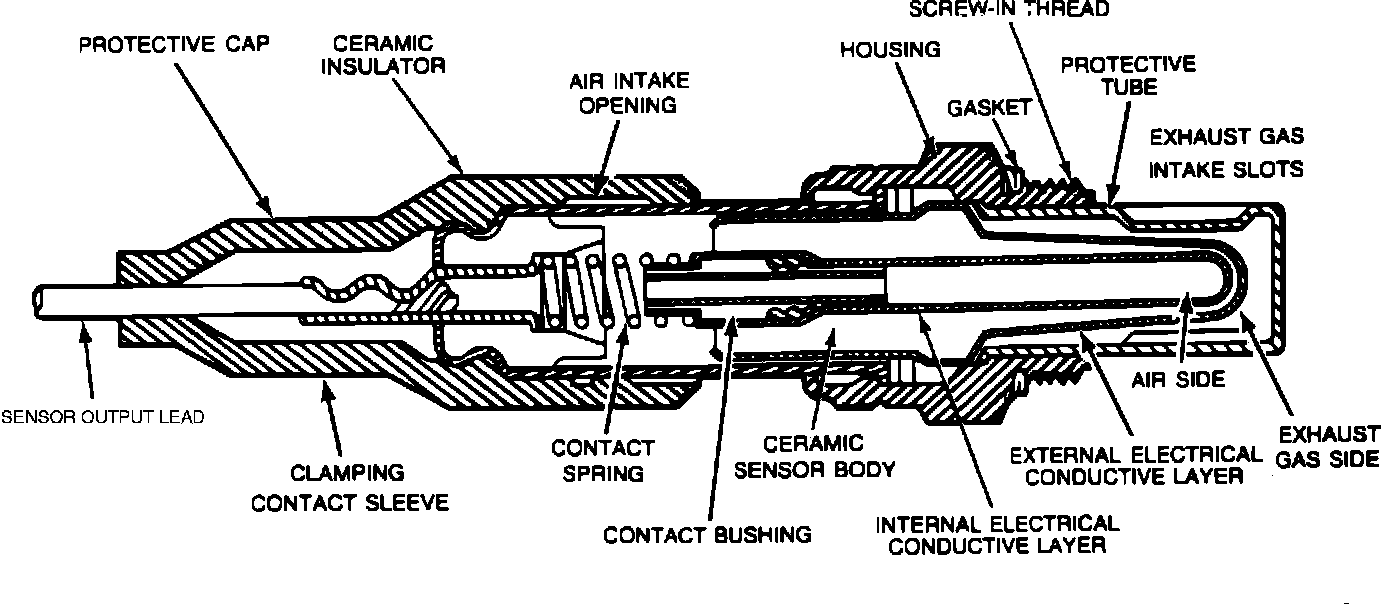 PROTECTIVE CAP
CERAMIC INSULATOR
AIR INTAKE OPENING
HOUSING
SCREW-IN THREAD
GASKET
PROTECTIVE TUBE
EXHAUST GAS INTAKE SLOTS
SENSOR OUTPUT LEAD
CLAMPING CONTACT SLEEVE
CONTACT SPRING
CONTACT BUSHING
CERAMIC SENSOR BODY
INTERNAL ELECTRICAL CONDUCTIVE LAYER
AIR SIDE
EXTERNAL ELECTRICAL CONDUCTIVE LAYER
EXHAUST GAS SIDE